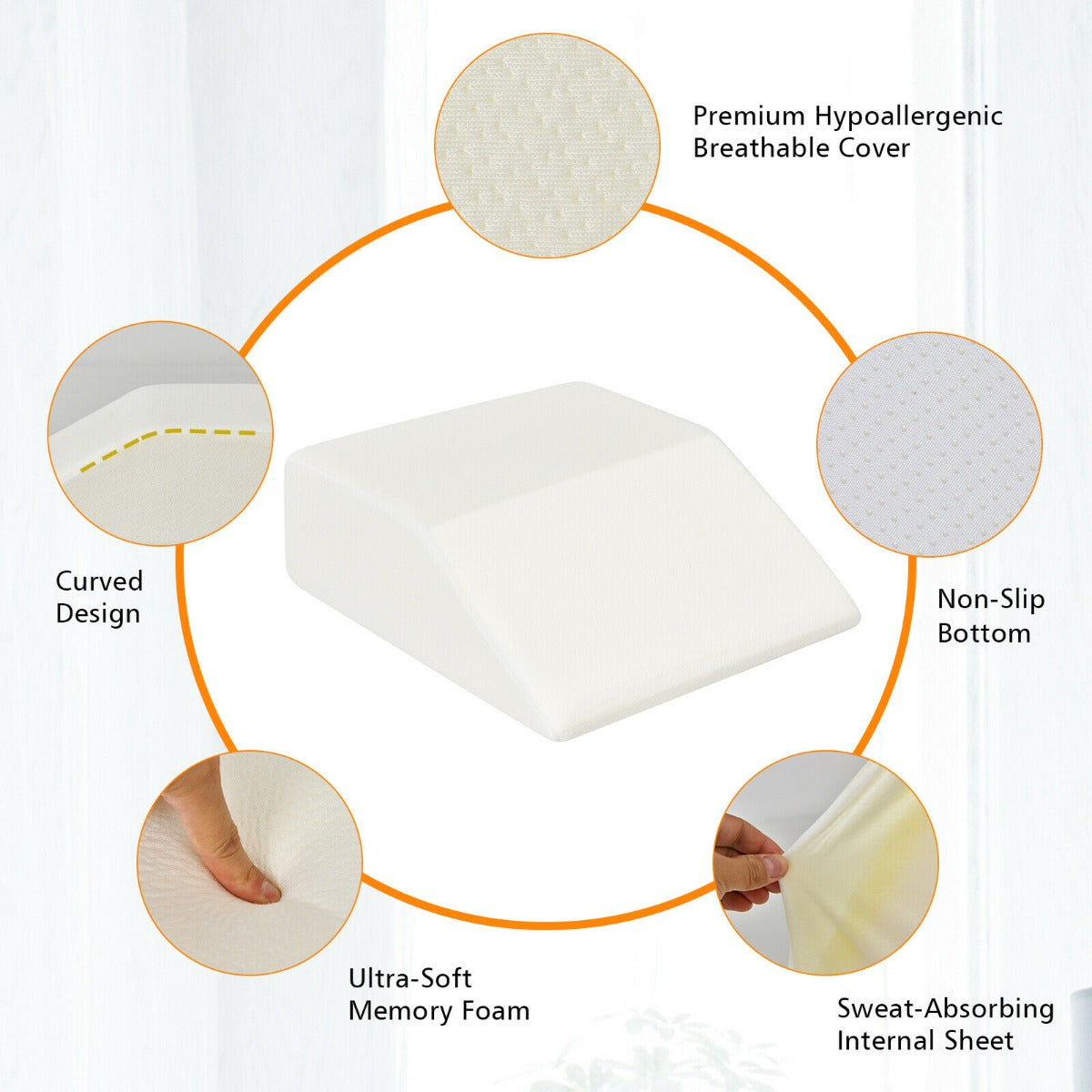 Premium Hypoallergenic Breathable Cover

Curved Design

Non-Slip Bottom

Ultra-Soft Memory Foam

Sweat-Absorbing Internal Sheet